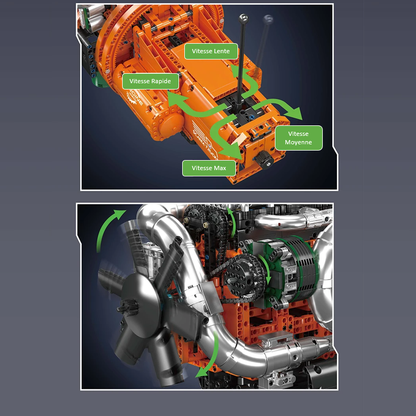 Vitesse Lente

Vitesse Rapide

Vitesse Moyenne

Vitesse Max