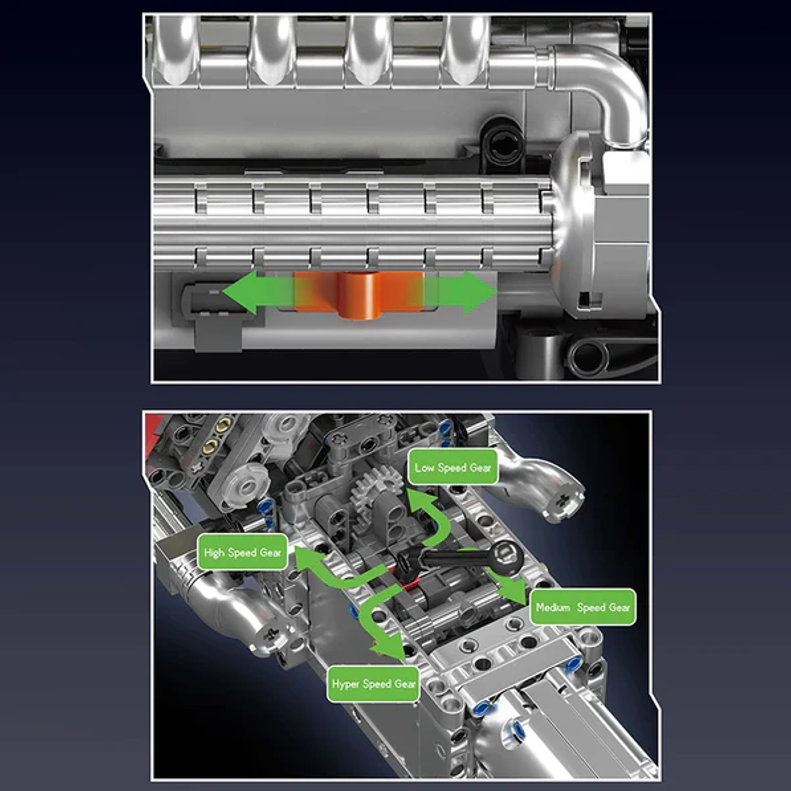 Low Speed Gear

High Speed Gear

Medium Speed Gear

Hyper Speed Gear