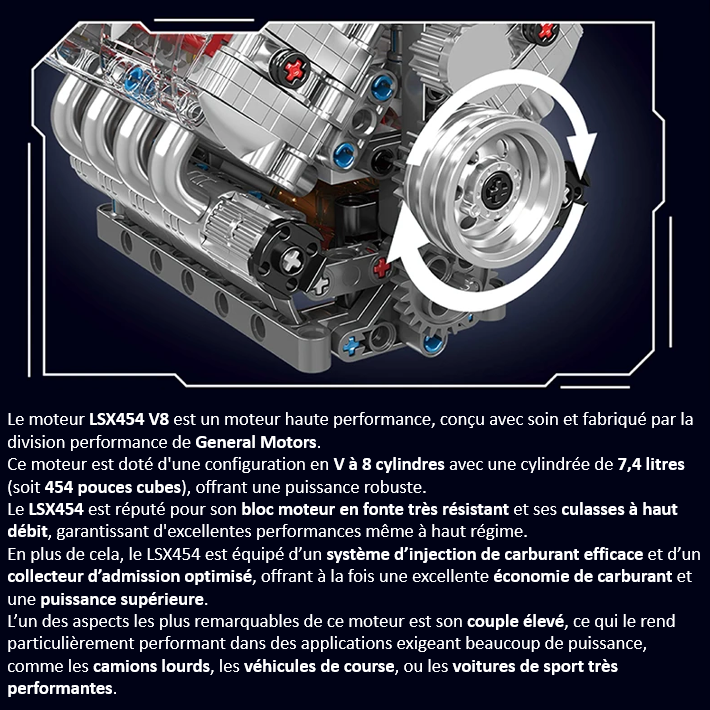 Le moteur LSX454 V8 est un moteur haute performance, conçu avec soin et fabriqué par la division performance de General Motors.
Ce moteur est doté d'une configuration en V à 8 cylindres avec une cylindrée de 7,4 litres (soit 454 pouces cubes), offrant une puissance robuste.
Le LSX454 est réputé pour son bloc moteur en fonte très résistant et ses culasses à haut débit, garantissant d'excellentes performances même à haut régime.
En plus de cela, le LSX454 est équipé d’un système d’injection de carburant efficace et d’un collecteur d’admission optimisé, offrant à la fois une excellente économie de carburant et une puissance supérieure.
L’un des aspects les plus remarquables de ce moteur est son couple élevé, ce qui le rend particulièrement performant dans des applications exigeant beaucoup de puissance, comme les camions lourds, les véhicules de course, ou les voitures de sport très performantes.