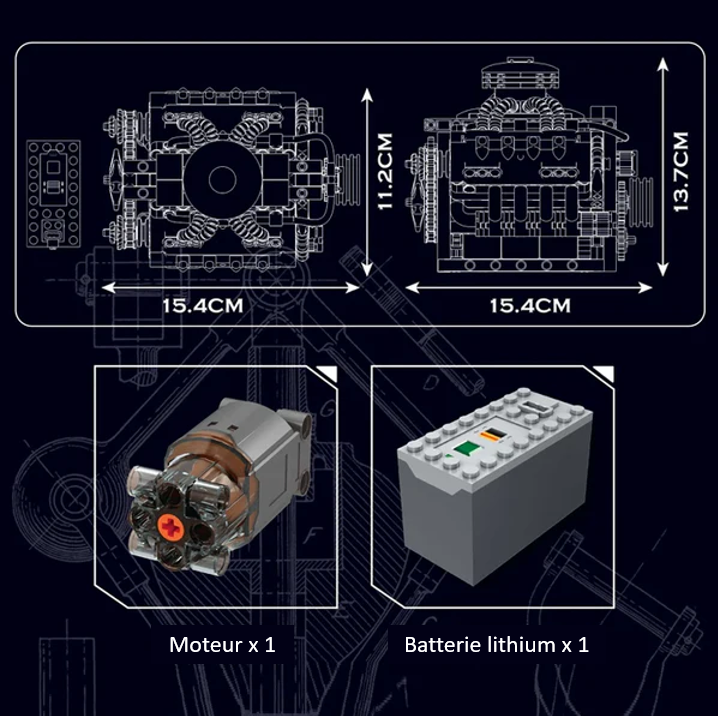 11.2CM

15.4CM

13.7CM

15.4CM

Moteur x 1

Batterie lithium x 1