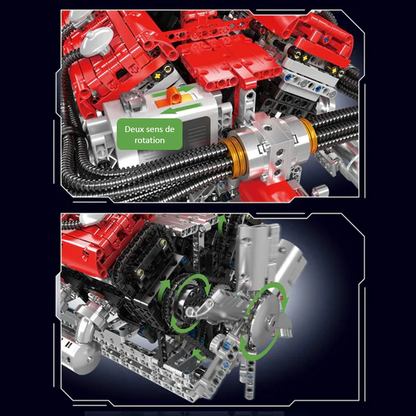 Deux sens de rotation