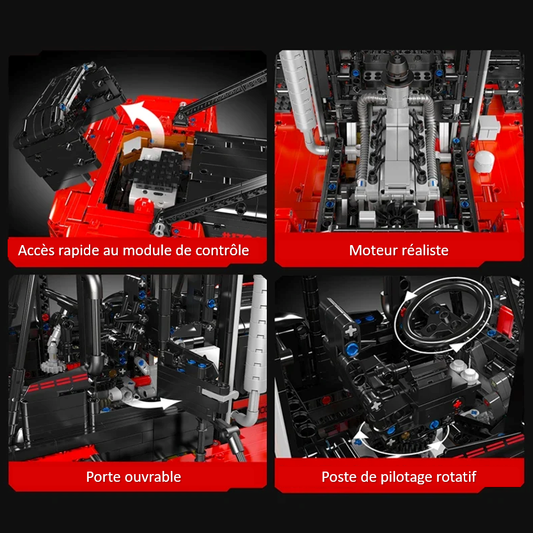 Accès rapide au module de contrôle

Moteur réaliste

Porte ouvrable

Poste de pilotage rotatif