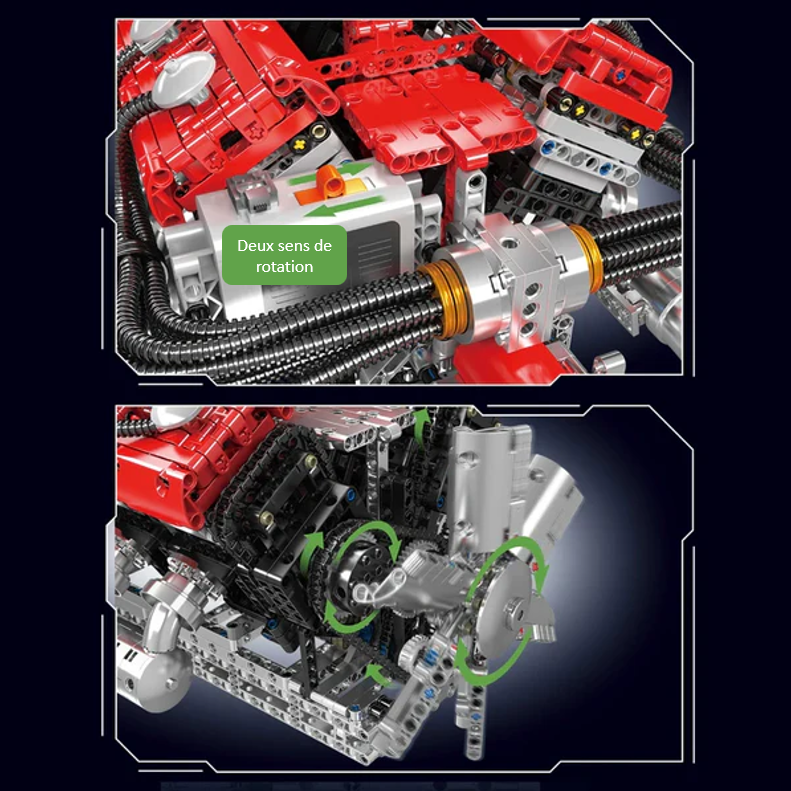 Deux sens de rotation